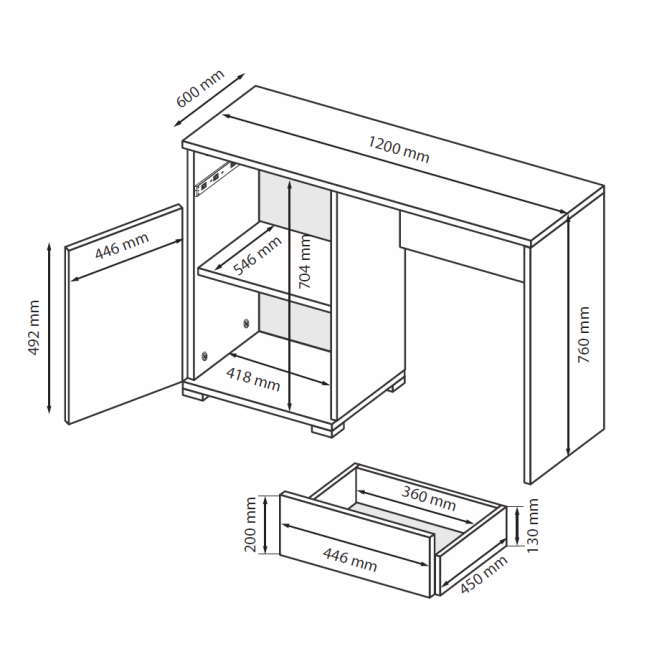 600 mm
1200 mm
446 mm
492 mm
546 mm
704 mm
418 mm
760 mm
360 mm
200 mm
446 mm
130 mm
450 mm