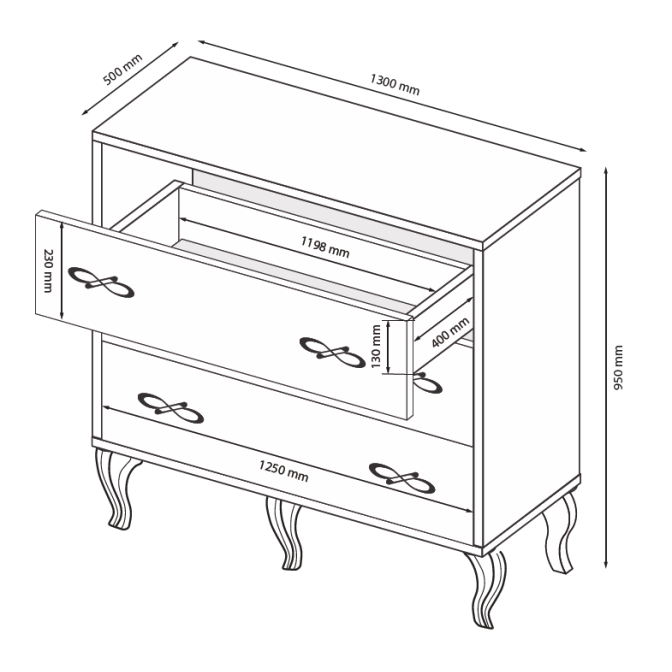 500 mm
1300 mm
230 mm
1198 mm
130 mm
400 mm
950 mm
1250 mm