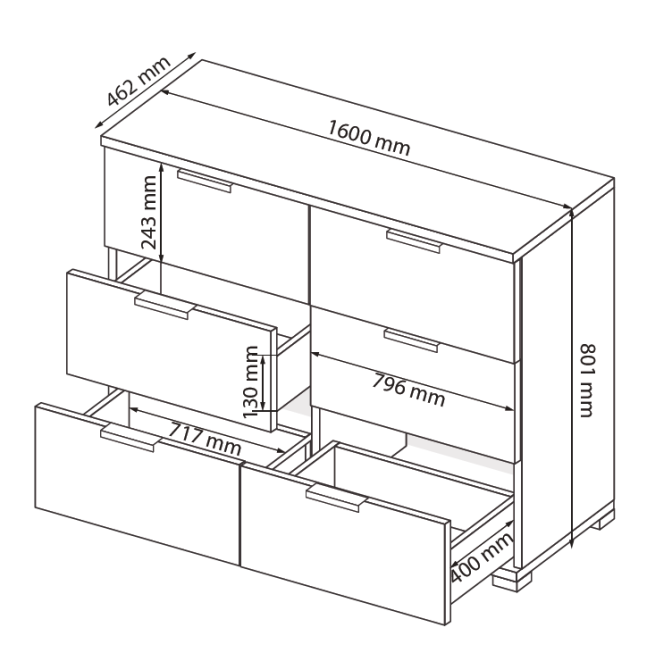 462 mm
1600 mm
243 mm
801 mm
130 mm
796 mm
717 mm
400 mm