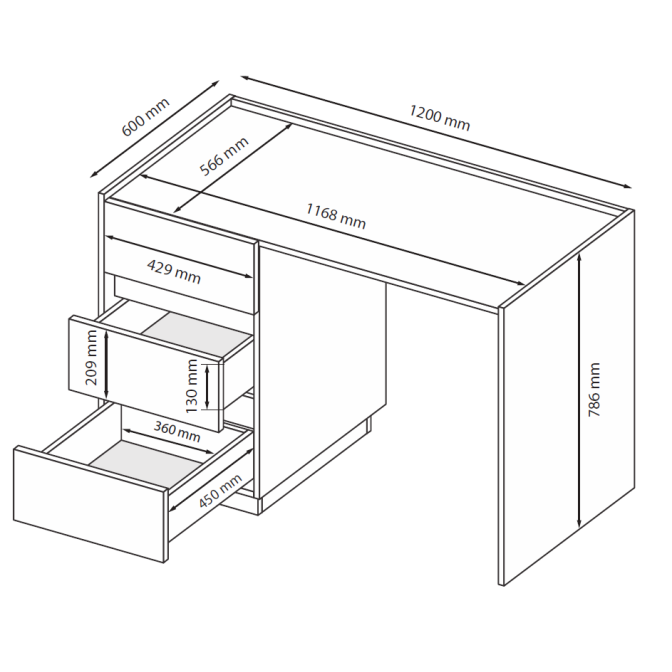 600 mm
1200 mm
566 mm
1168 mm
429 mm
209 mm
130 mm
360 mm
450 mm
786 mm