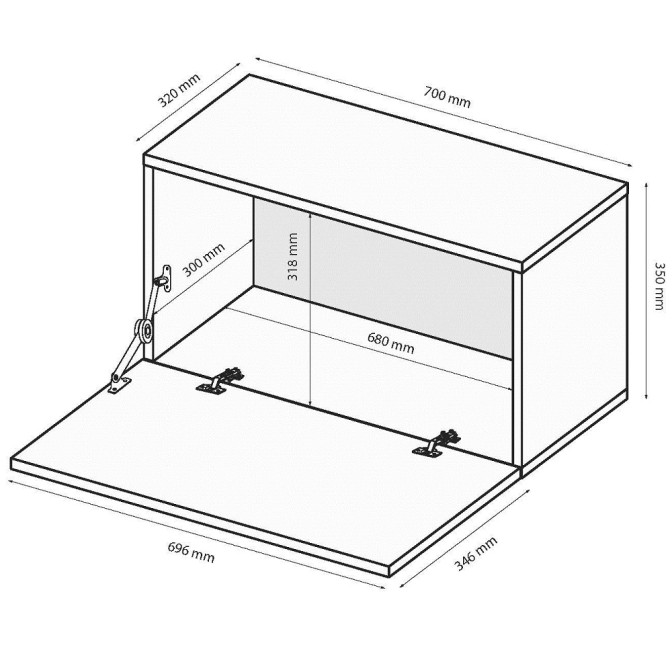 320 mm

700 mm

350 mm

300 mm

318 mm

680 mm

696 mm

346 mm