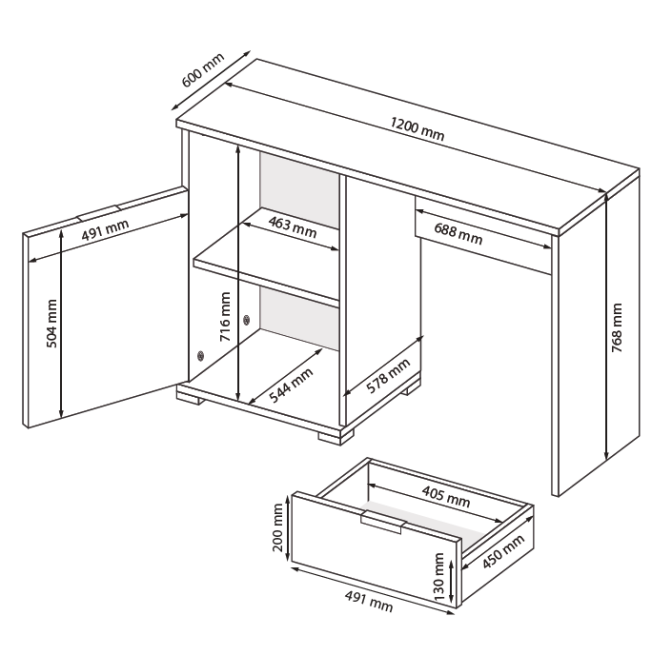 600 mm
1200 mm
491 mm
463 mm
688 mm
504 mm
716 mm
768 mm
544 mm
578 mm
405 mm
200 mm
450 mm
130 mm
491 mm