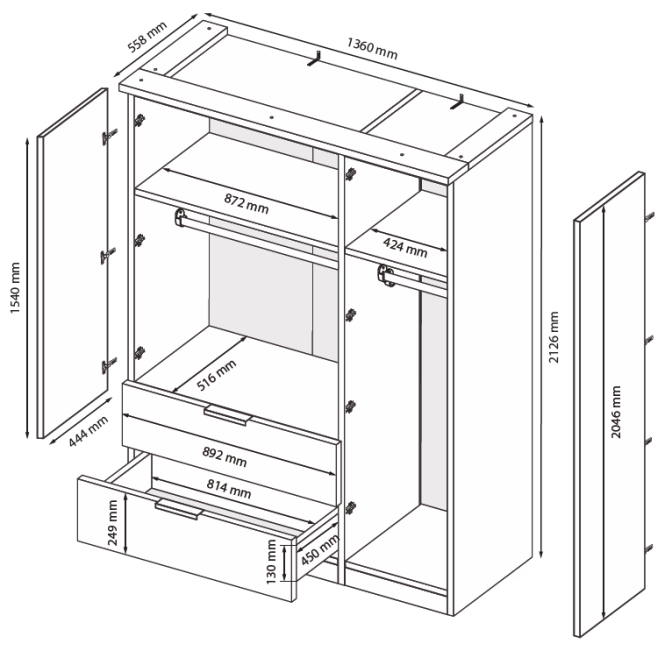 558 mm
1360 mm
1540 mm
872 mm
424 mm
2126 mm
2046 mm
516 mm
444 mm
892 mm
814 mm
249 mm
130 mm
450 mm