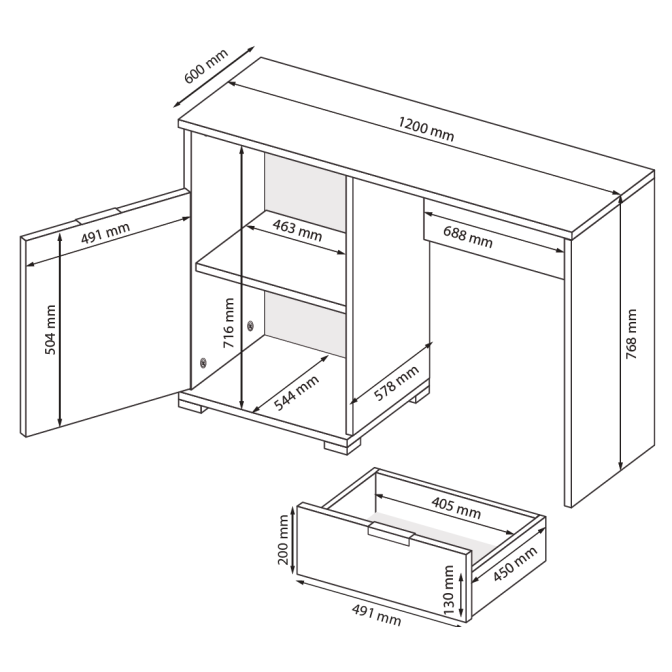 600 mm
1200 mm
491 mm
463 mm
688 mm
504 mm
716 mm
768 mm
544 mm
578 mm
405 mm
200 mm
450 mm
130 mm
491 mm