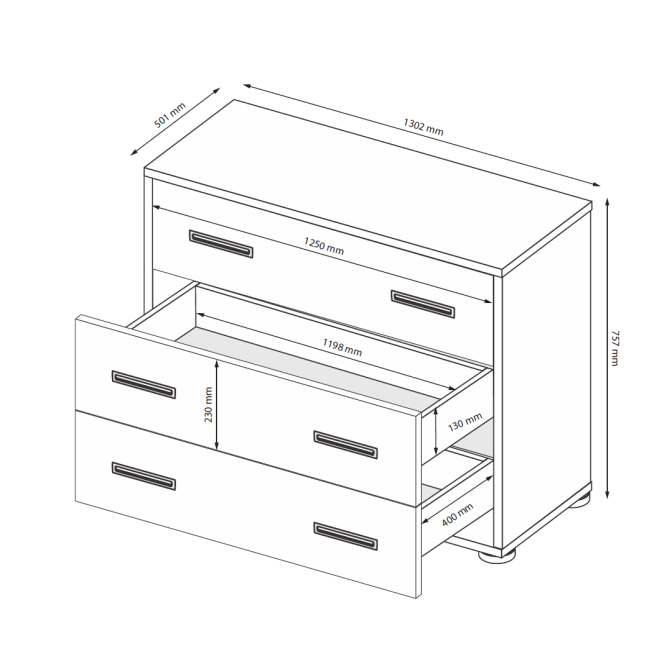 501 mm
1302 mm
1250 mm
757 mm
1198 mm
230 mm
130 mm
400 mm