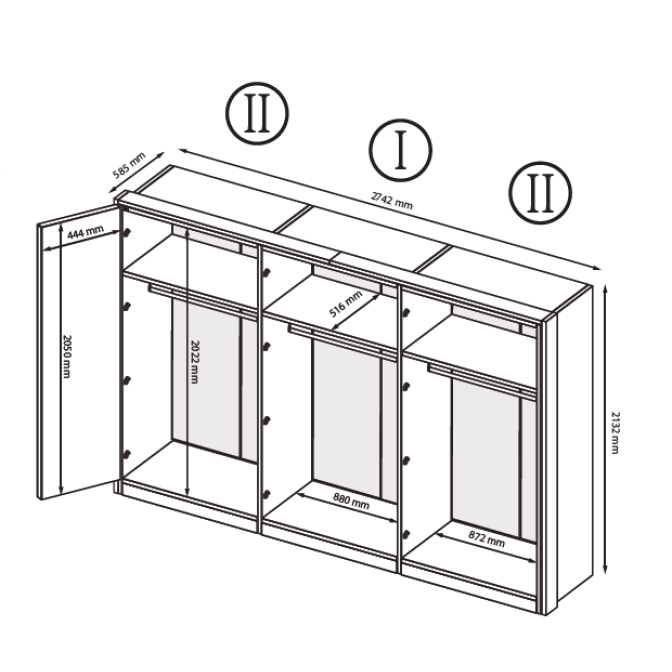 II

I

II

585 mm

2742 mm

444 mm

2050 mm

2022 mm

516 mm

880 mm

872 mm

2132 mm