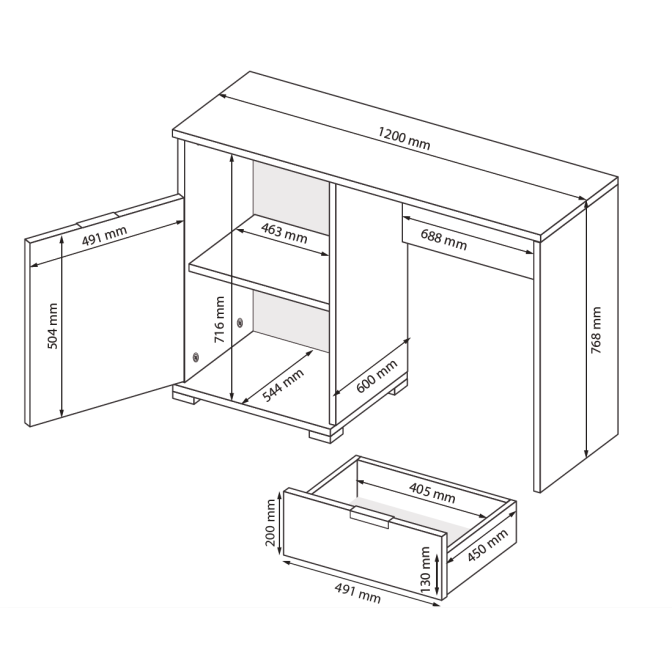 1200 mm

491 mm

463 mm

688 mm

504 mm

716 mm

768 mm

544 mm

600 mm

405 mm

200 mm

450 mm

130 mm

491 mm