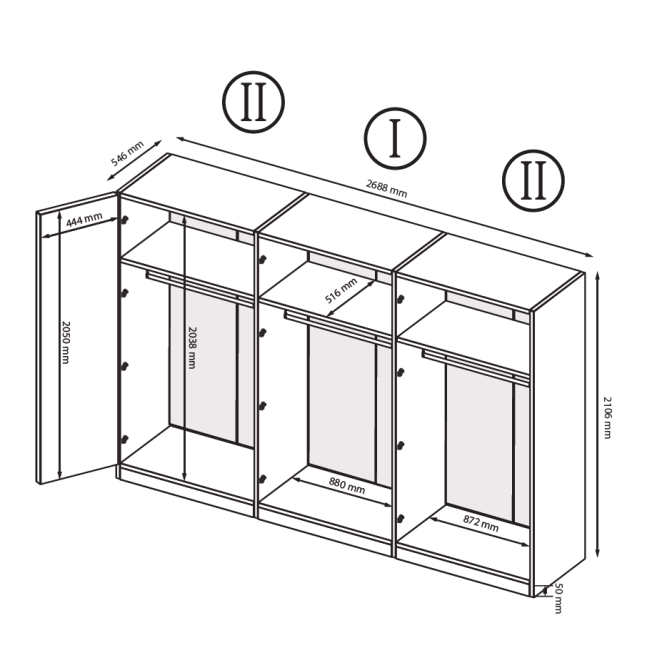 II
I
II
546 mm
2688 mm
444 mm
2050 mm
2038 mm
516 mm
880 mm
872 mm
2106 mm
50 mm