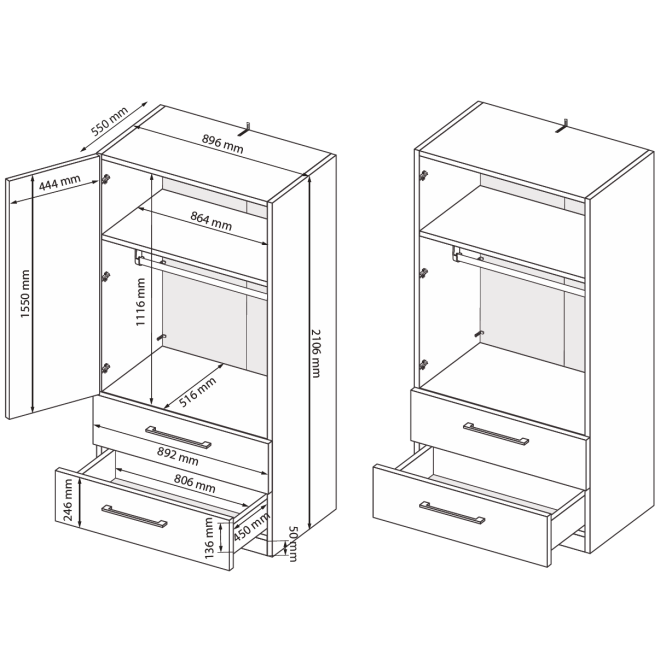 550 mm
896 mm
444 mm
864 mm
1550 mm
1116 mm
2106 mm
516 mm
892 mm
806 mm
246 mm
136 mm
450 mm
50 mm