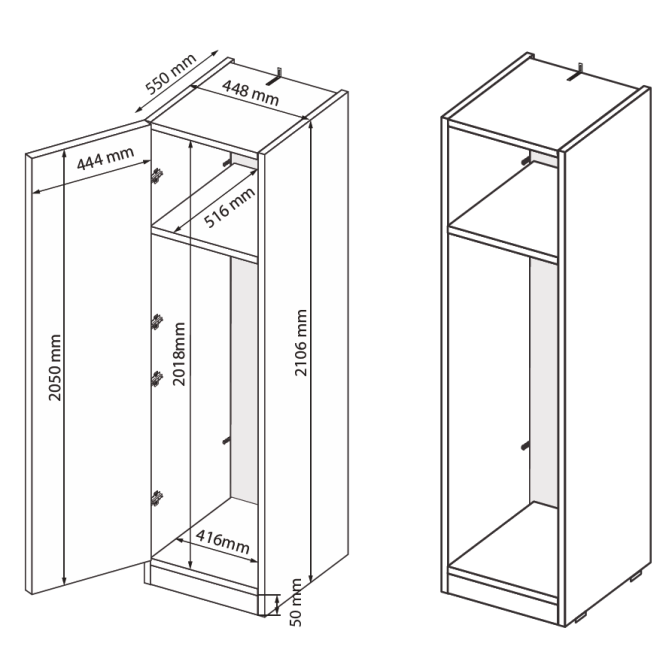 550 mm
448 mm
444 mm
516 mm
2050 mm
2018mm
2106 mm
416mm
50 mm