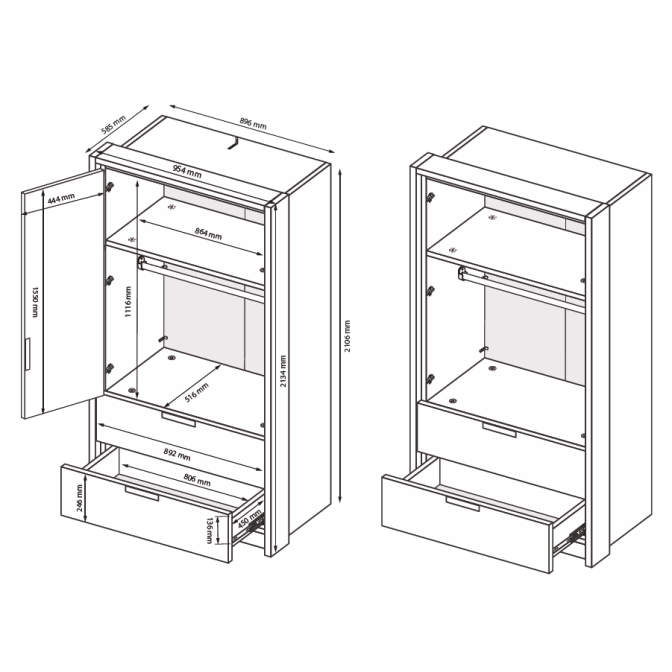 585 mm
896 mm
954 mm
444 mm
864 mm
1550 mm
1116 mm
2134 mm
2106 mm
516 mm
892 mm
806 mm
246 mm
136 mm
450 mm