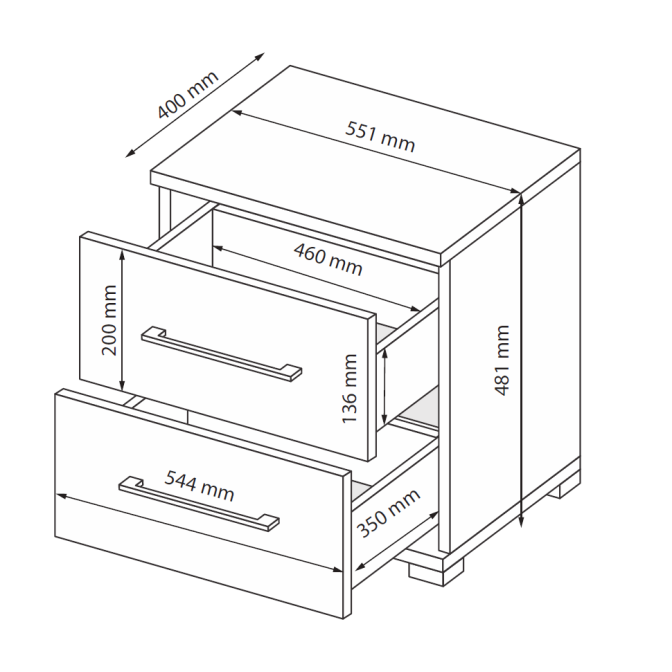 400 mm
551 mm
460 mm
200 mm
136 mm
481 mm
544 mm
350 mm