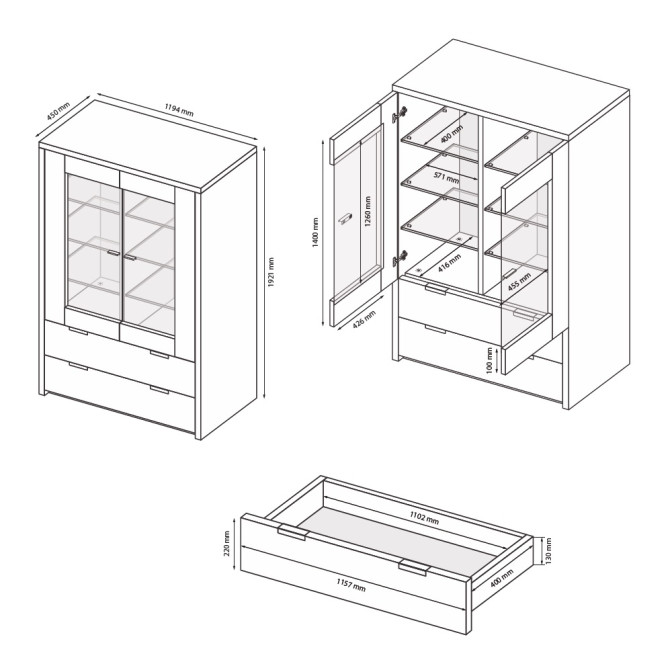 450 mm
1194 mm
1921 mm
1400 mm
1260 mm
400 mm
571 mm
416 mm
455 mm
426 mm
100 mm
1102 mm
220 mm
130 mm
1157 mm
400 mm