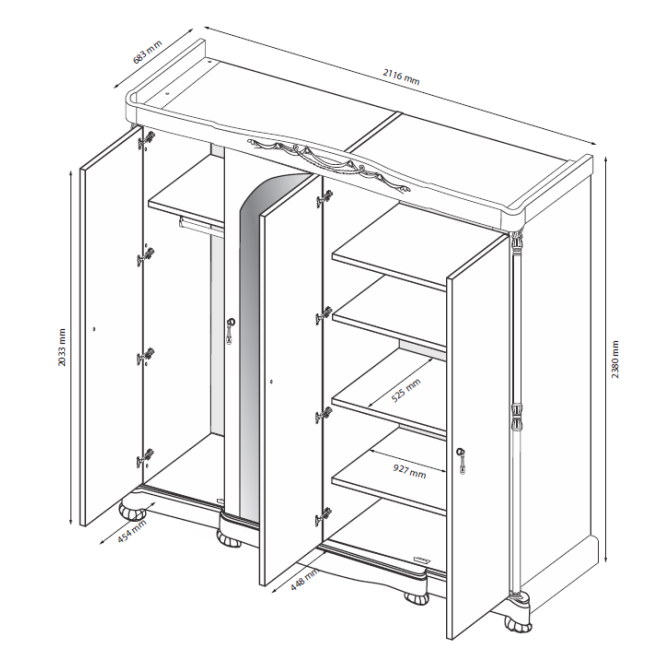 683 mm
2116 mm
2033 mm
2380 mm
525 mm
927 mm
454 mm
448 mm