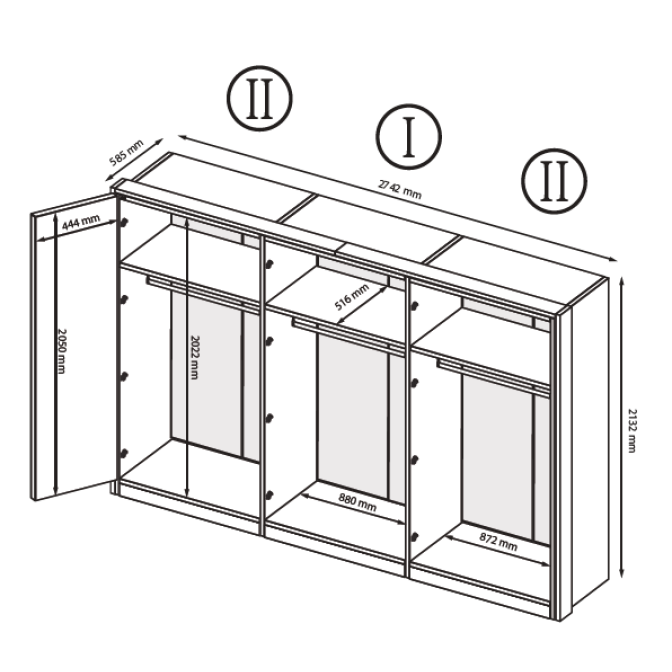 II

I

II

585 mm

2742 mm

444 mm

2050 mm

2022 mm

516 mm

880 mm

872 mm

2132 mm