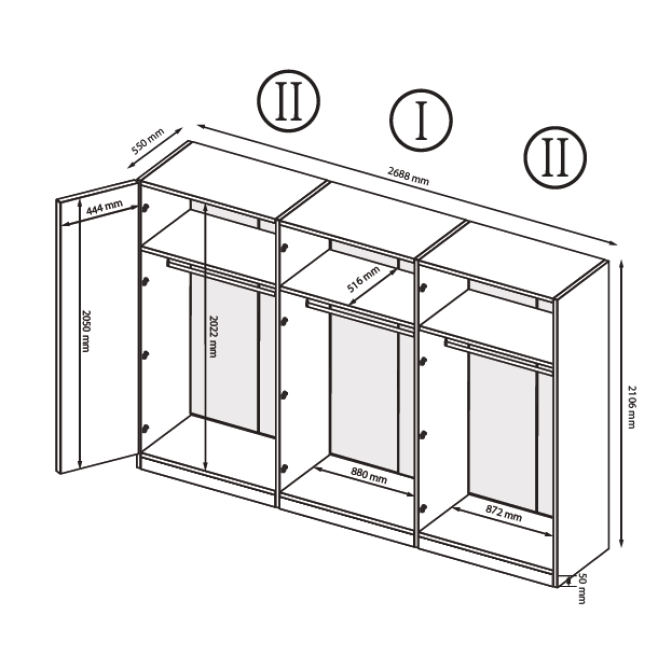 II

I

II

550 mm

2688 mm

444 mm

2050 mm

2022 mm

516 mm

880 mm

872 mm

2106 mm

50 mm