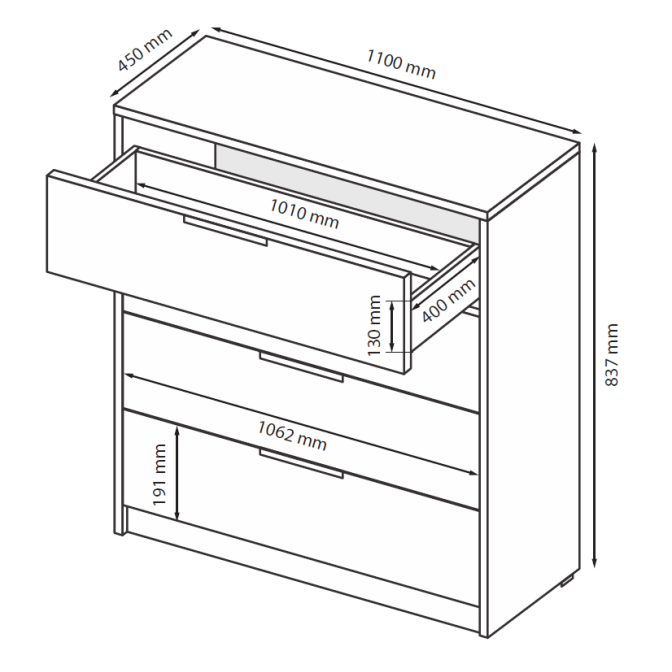 450 mm
1100 mm
1010 mm
400 mm
130 mm
837 mm
1062 mm
191 mm