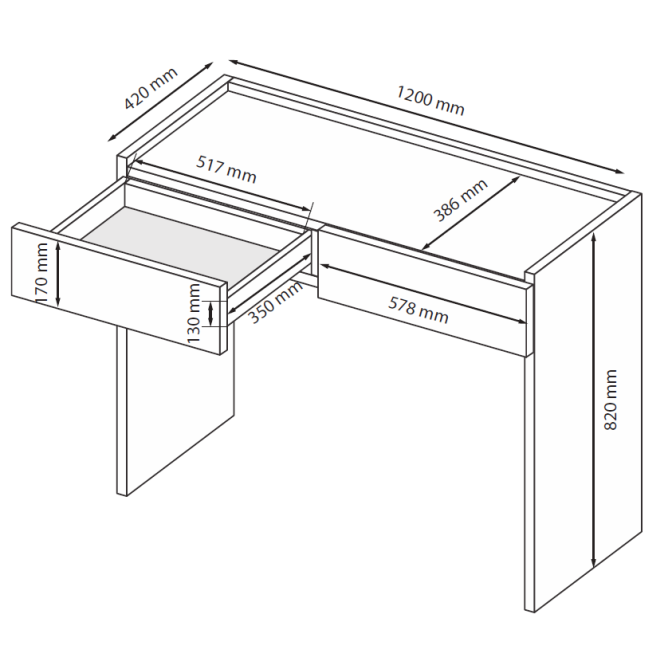 420 mm
1200 mm
517 mm
386 mm
170 mm
130 mm
350 mm
578 mm
820 mm