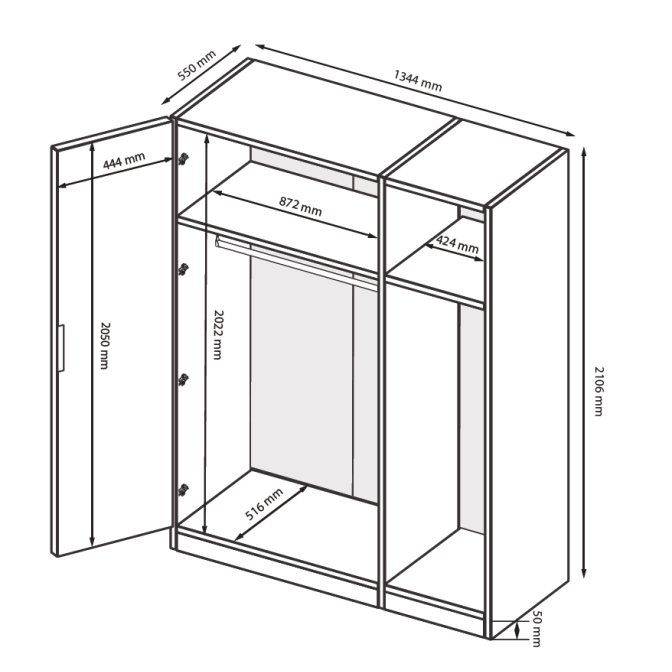 550 mm
1344 mm
444 mm
872 mm
424 mm
2050 mm
2022 mm
2106 mm
516 mm
50 mm