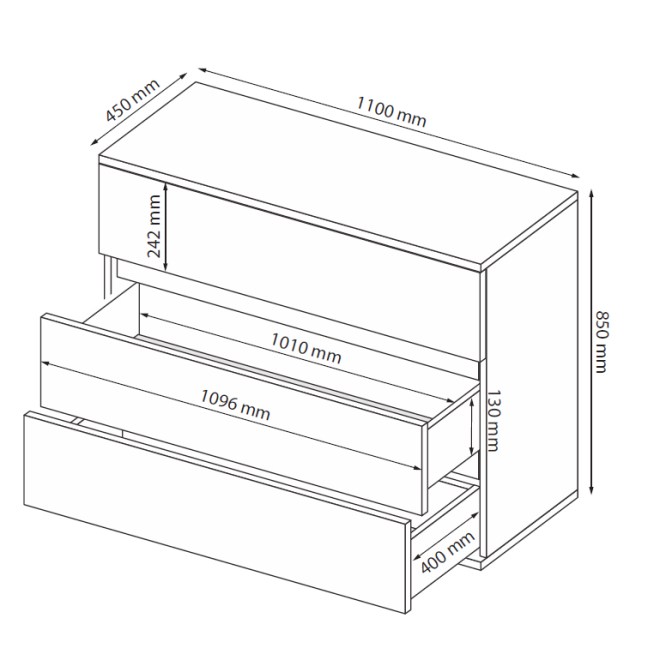 450 mm
1100 mm
242 mm
850 mm
1010 mm
1096 mm
130 mm
400 mm