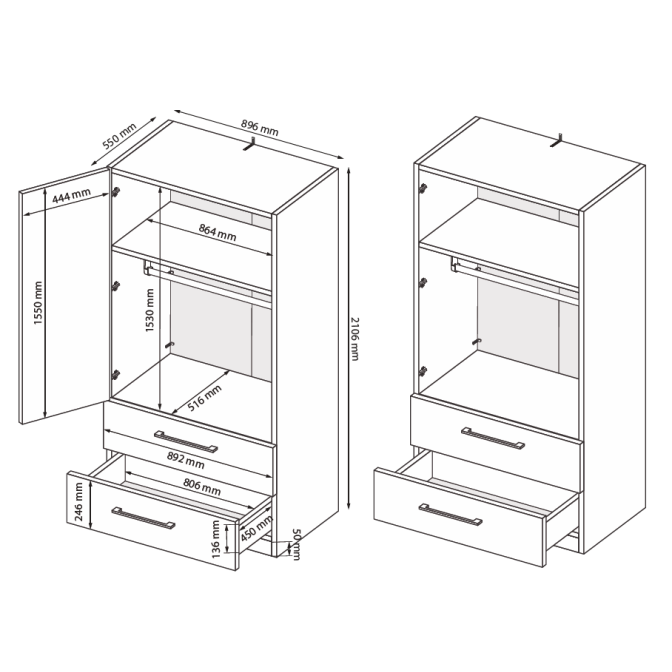 550 mm
896 mm
444 mm
864 mm
1550 mm
1530 mm
2106 mm
516 mm
892 mm
806 mm
246 mm
136 mm
450 mm
50 mm