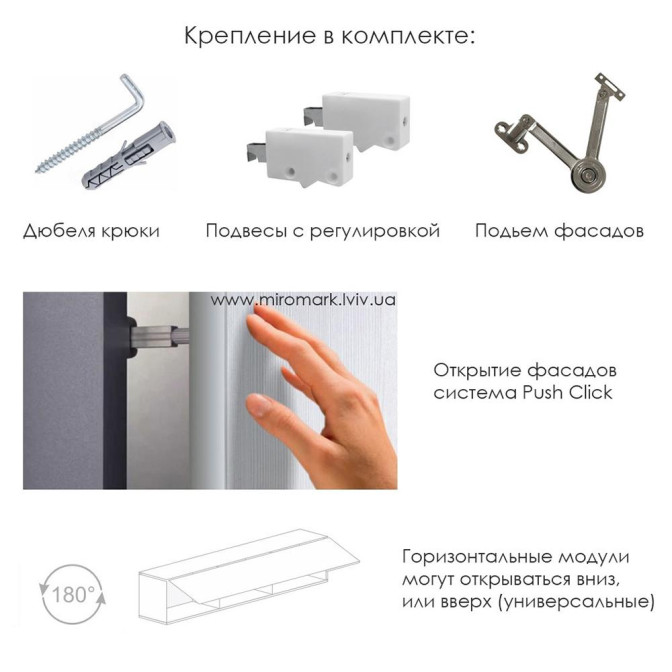 Крепление в комплекте:

Дюбеля крюки

Подвесы с регулировкой

Подьем фасадов

www.miromark.lviv.ua

Открытие фасадов система Push Click

180°

Горизонтальные модули могут открываться вниз, или вверх (универсальные)